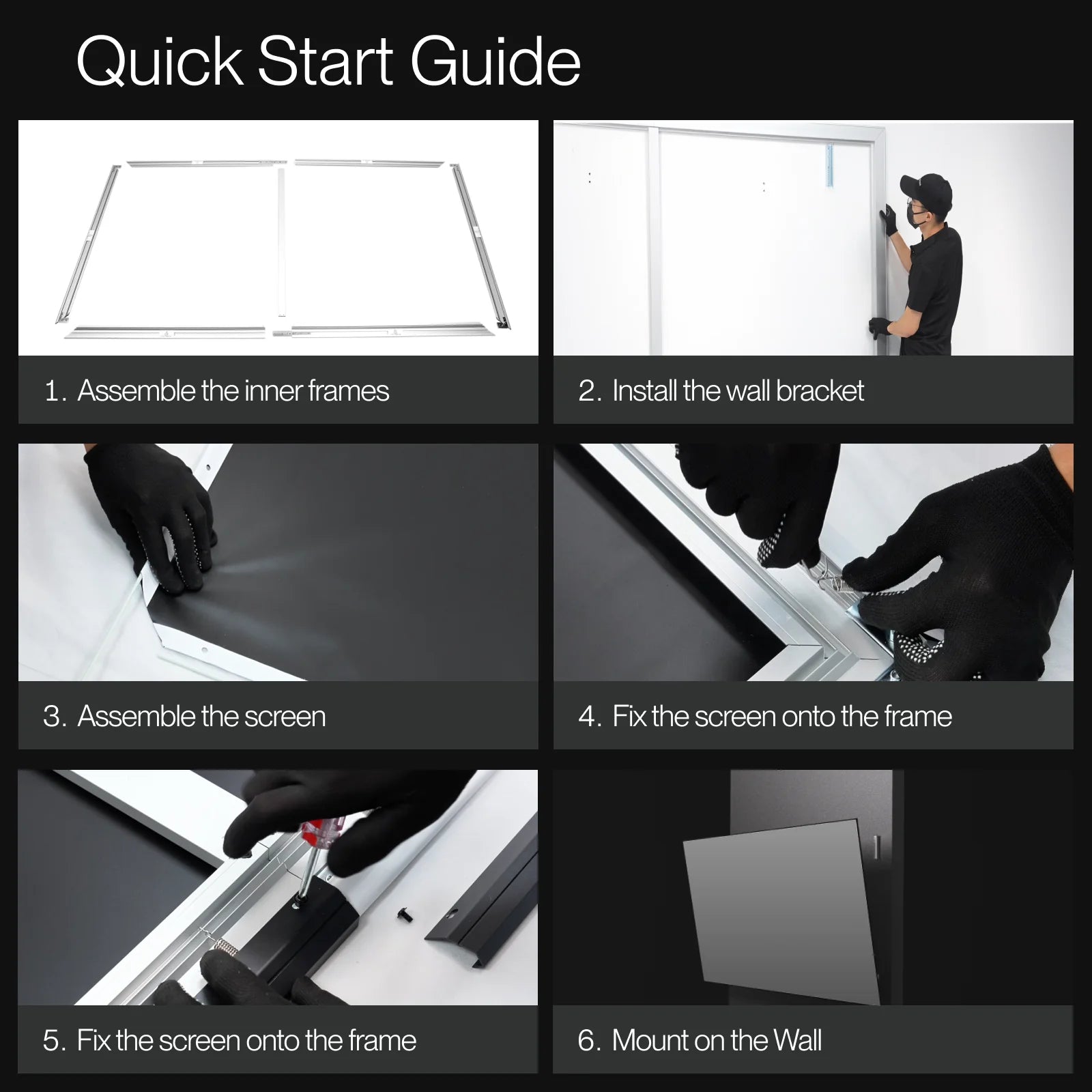 Quick Start Guide

1. Assemble the inner frames

2. Install the wall bracket

3. Assemble the screen

4. Fix the screen onto the frame

5. Fix the screen onto the frame

6. Mount on the Wall