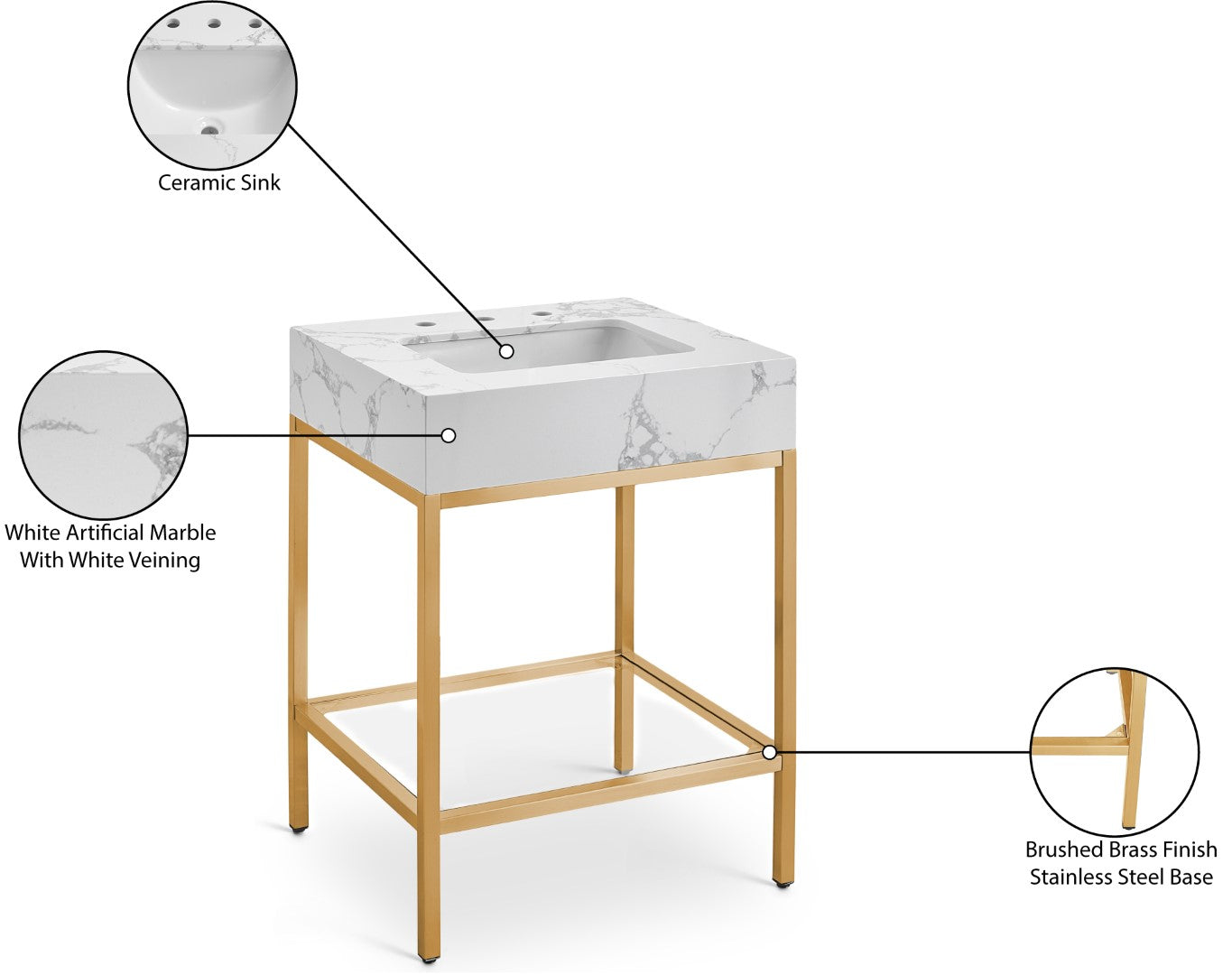 Ceramic Sink

White Artificial Marble
With White Veining

Brushed Brass Finish
Stainless Steel Base