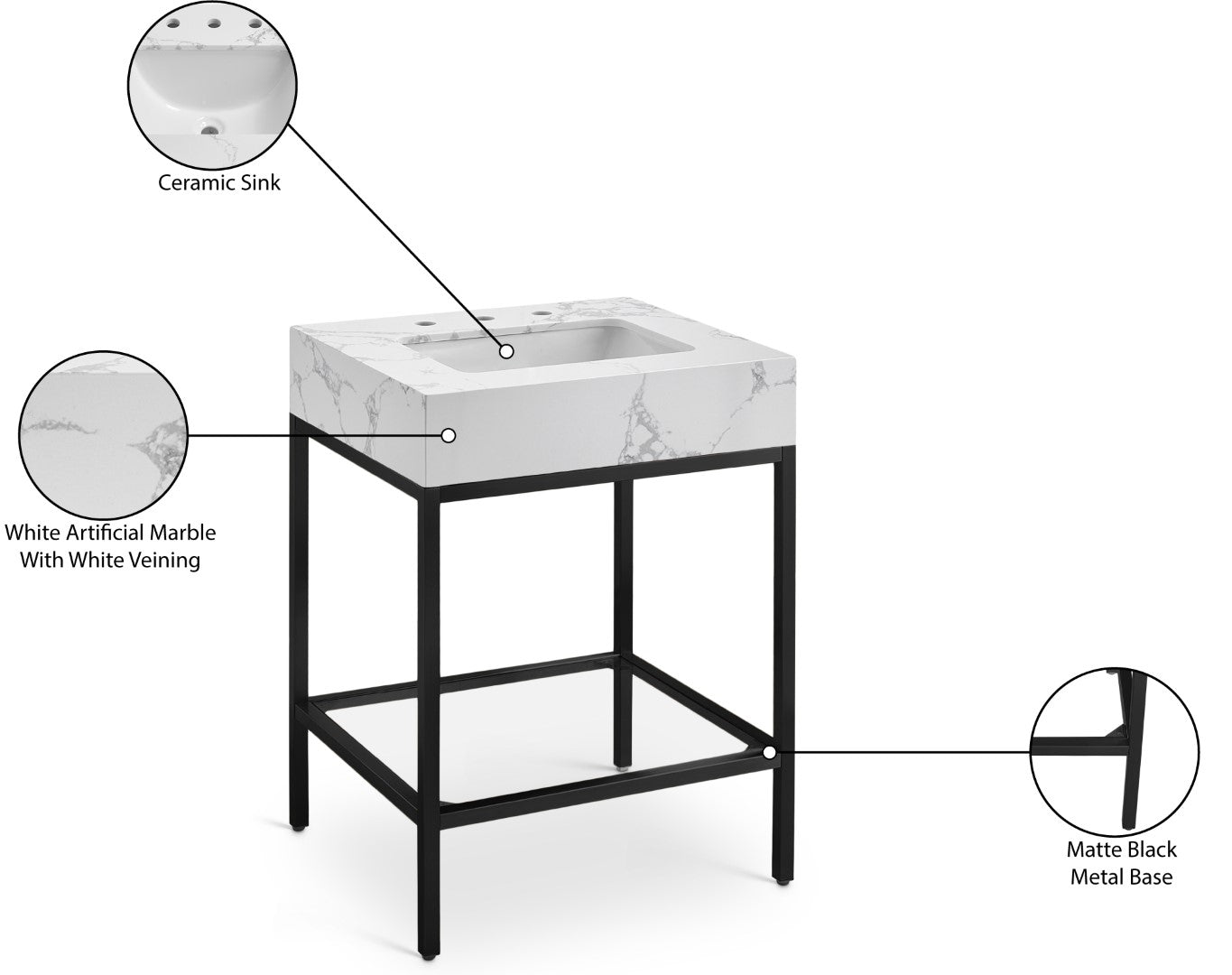 Ceramic Sink

White Artificial Marble With White Veining

Matte Black Metal Base