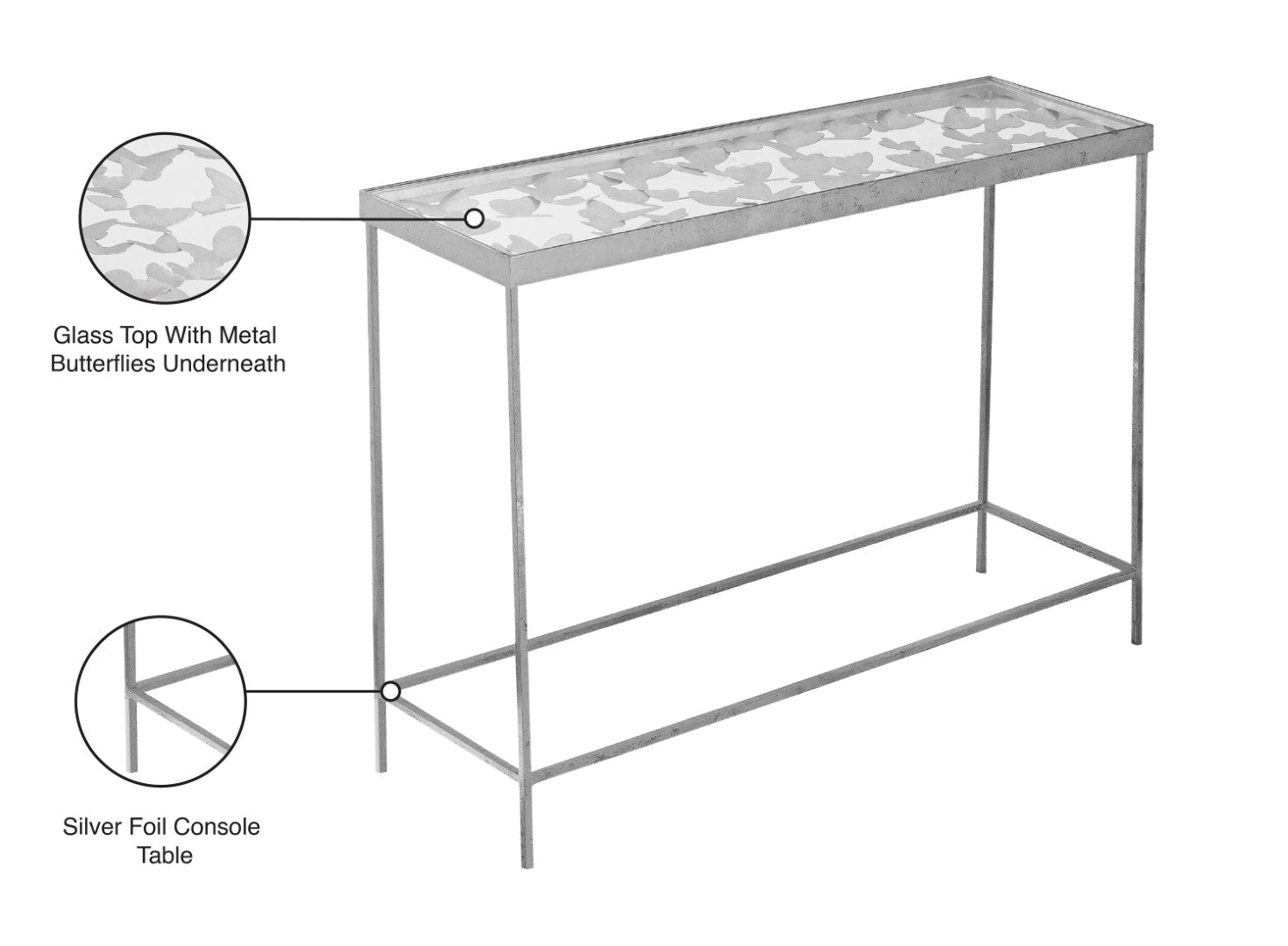 Glass Top With Metal Butterflies Underneath

Silver Foil Console Table