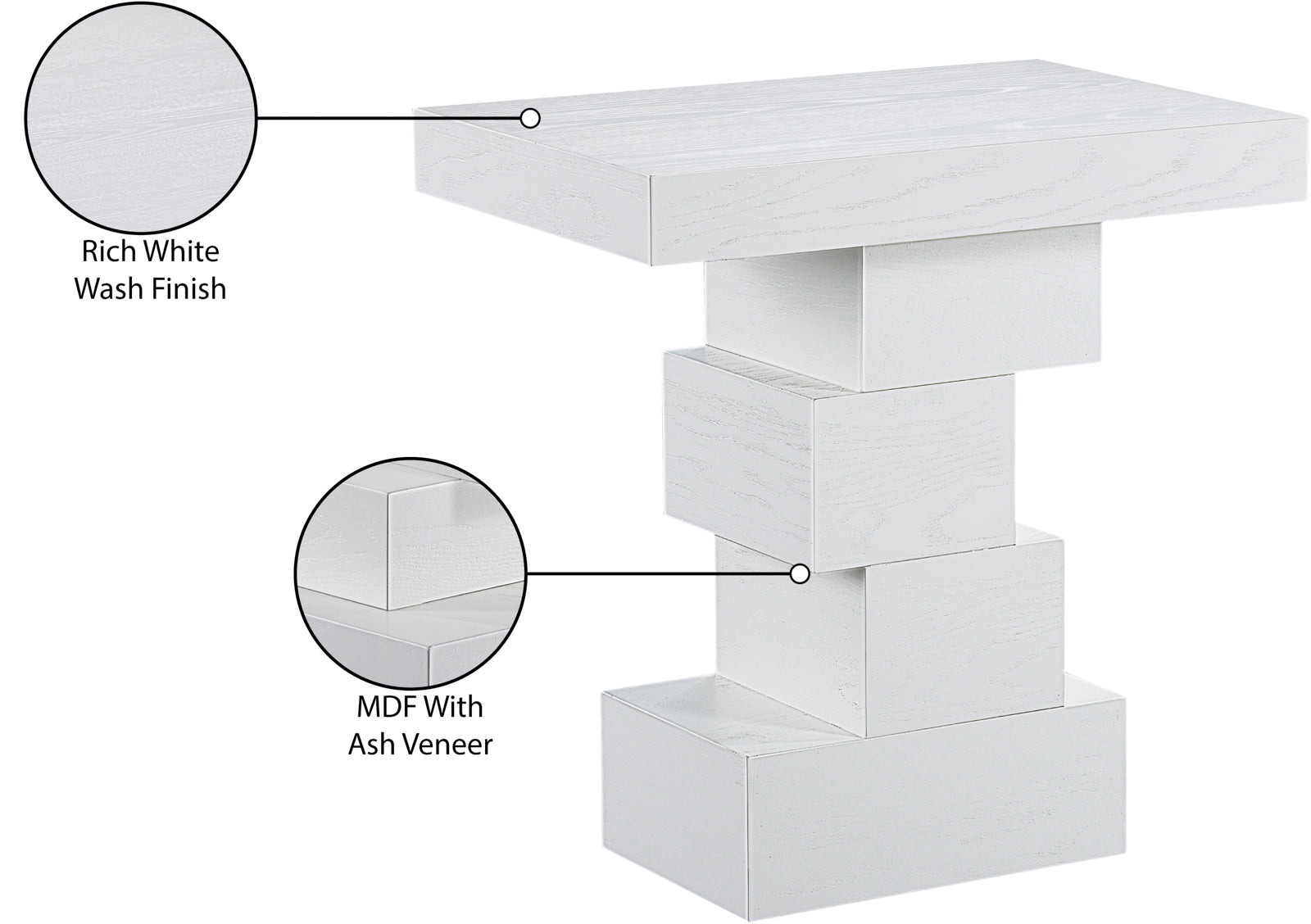 Rich White Wash Finish

MDF With Ash Veneer