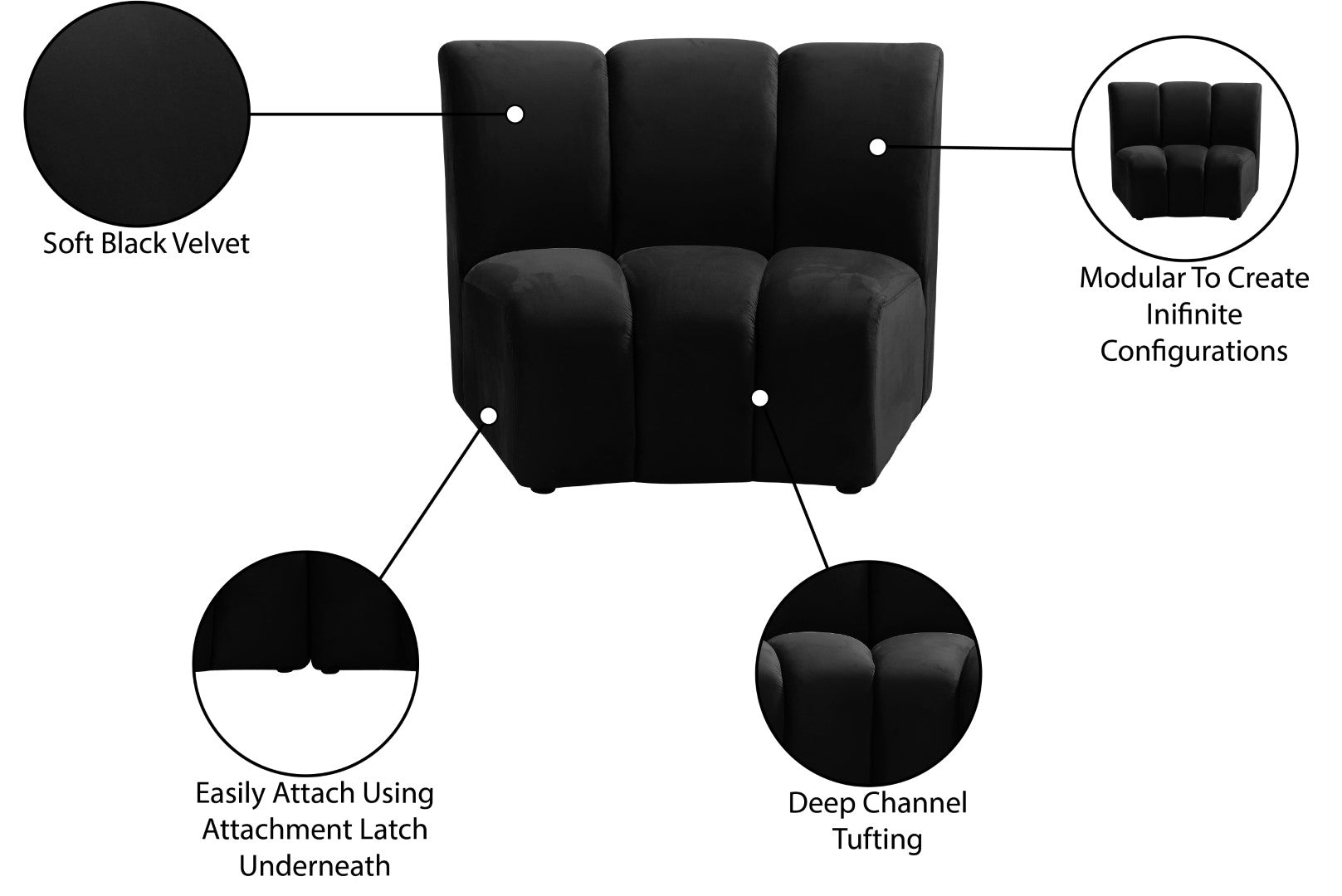 Soft Black Velvet

Modular To Create Inifinite Configurations

Easily Attach Using Attachment Latch Underneath

Deep Channel Tufting