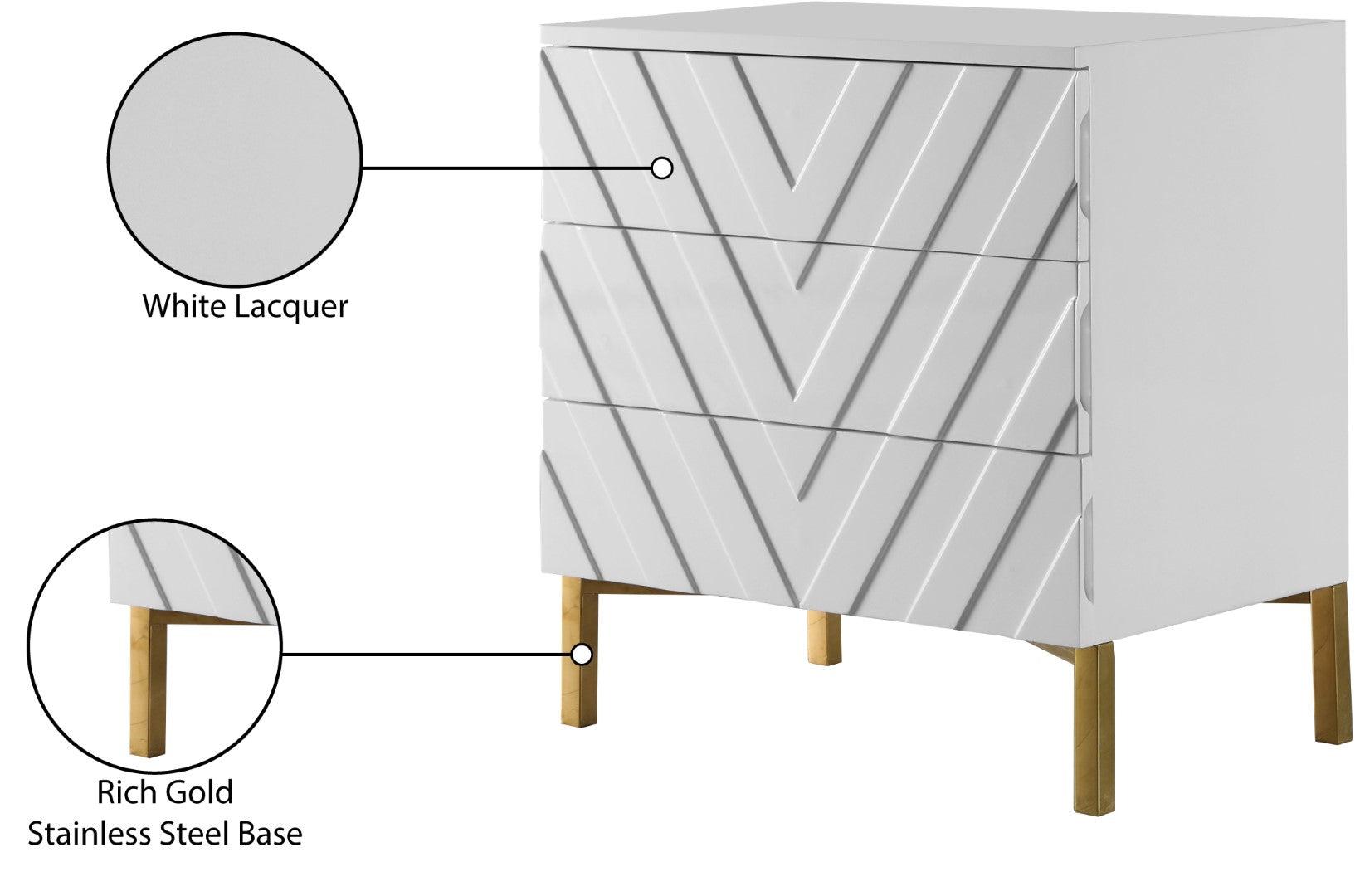 White Lacquer

Rich Gold
Stainless Steel Base