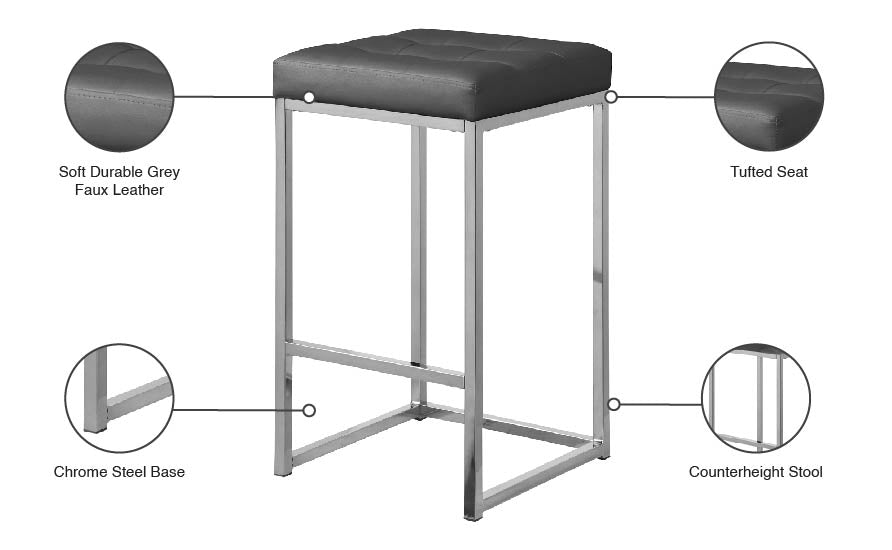 Soft Durable Grey Faux Leather

Tufted Seat

Chrome Steel Base

Counterheight Stool