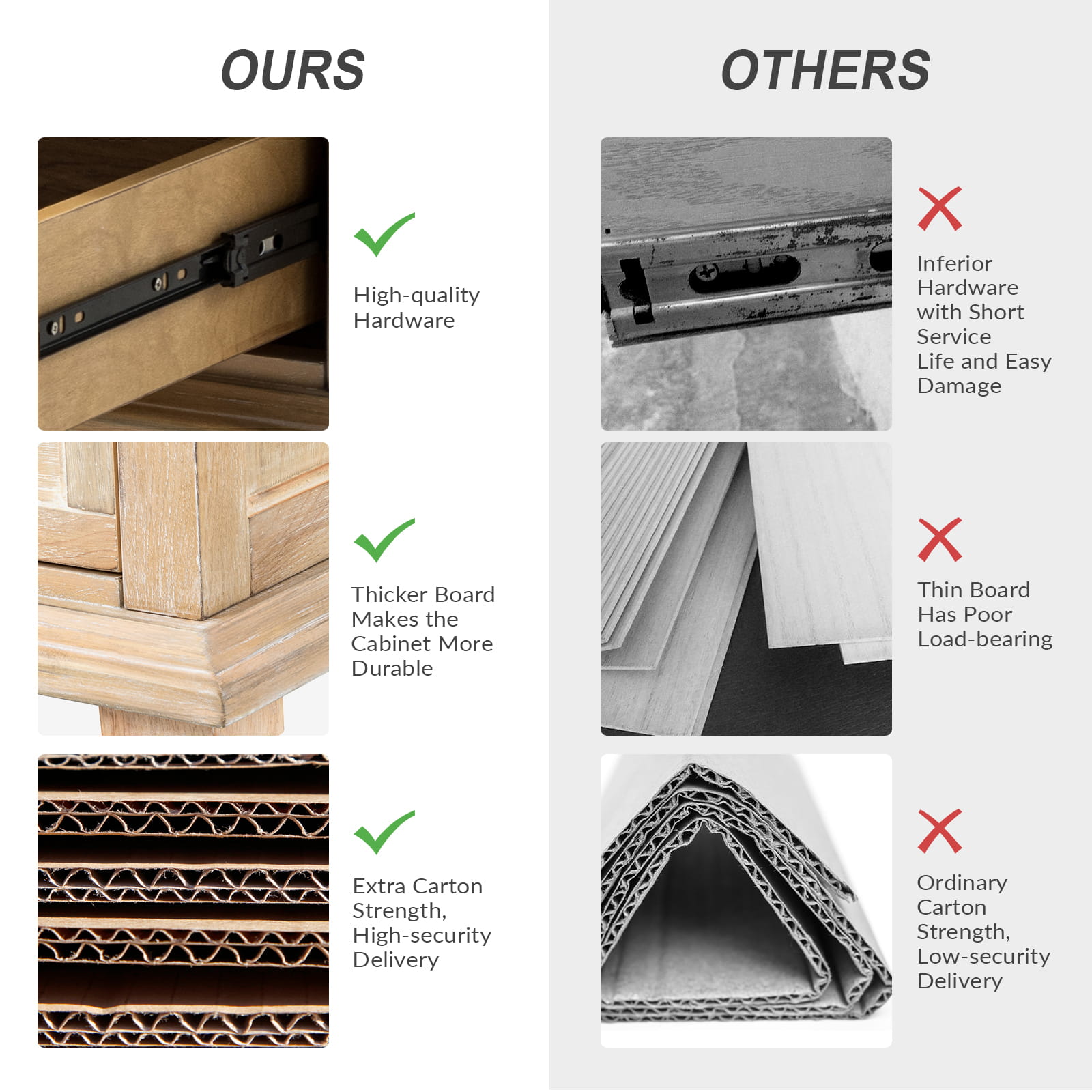 OURS

High-quality Hardware

Thicker Board Makes the Cabinet More Durable

Extra Carton Strength, High-security Delivery

OTHERS

Inferior Hardware with Short Service Life and Easy Damage

Thin Board Has Poor Load-bearing

Ordinary Carton Strength, Low-security Delivery