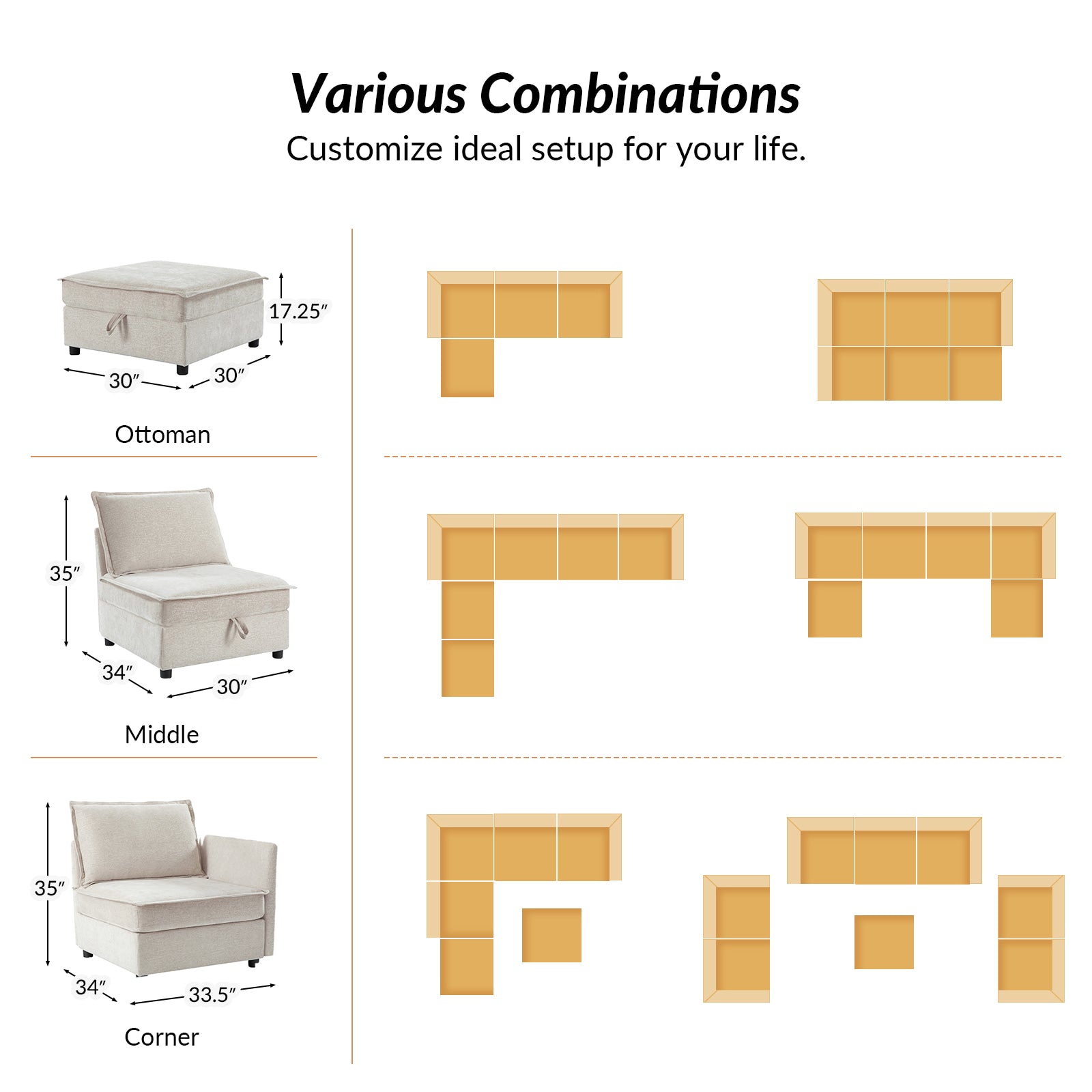 Various Combinations
Customize ideal setup for your life.

17.25″
30″
30″
Ottoman

35″
34″
30″
Middle

35″
34″
33.5″
Corner