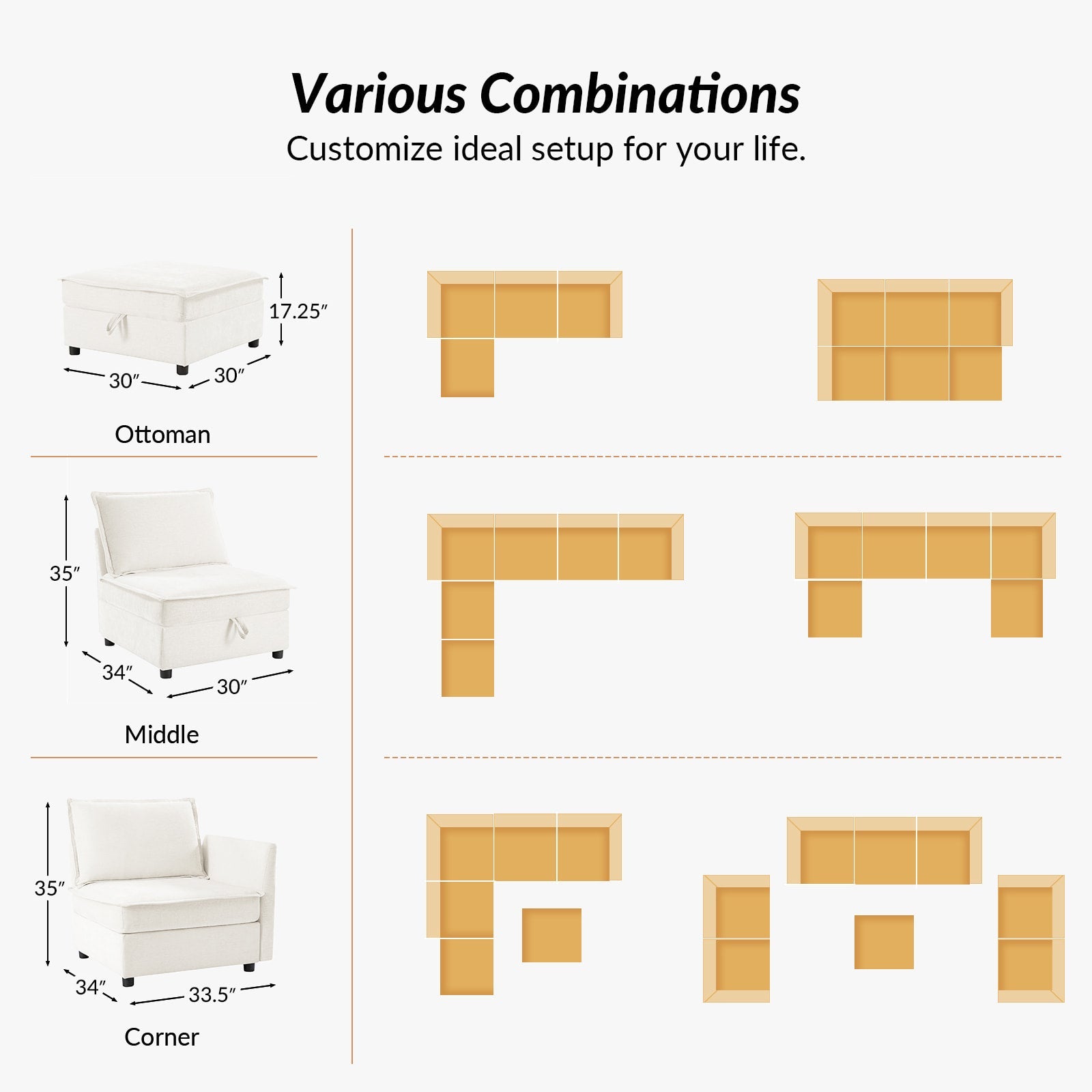 Various Combinations
Customize ideal setup for your life.

17.25″
30″
30″
Ottoman

35″
34″
30″
Middle

35″
34″
33.5″
Corner