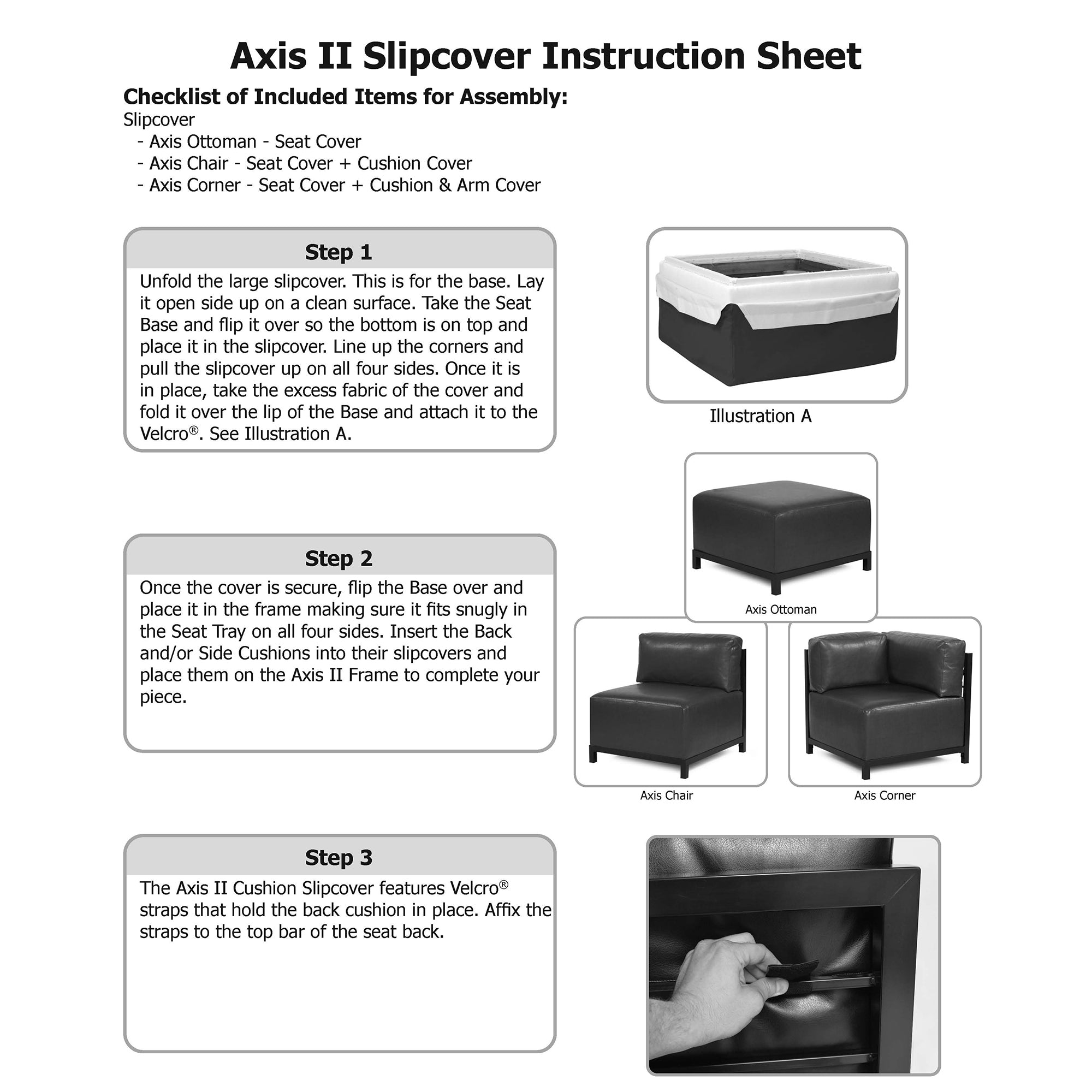 Axis II Slipcover Instruction Sheet

Checklist of Included Items for Assembly:
Slipcover
- Axis Ottoman - Seat Cover
- Axis Chair - Seat Cover + Cushion Cover
- Axis Corner - Seat Cover + Cushion & Arm Cover

Step 1
Unfold the large slipcover. This is for the base. Lay it open side up on a clean surface. Take the Seat Base and flip it over so the bottom is on top and place it in the slipcover. Line up the corners and pull the slipcover up on all four sides. Once it is in place, take the excess fabric of the cover and fold it over the lip of the Base and attach it to the Velcro®. See Illustration A.

Illustration A

Step 2
Once the cover is secure, flip the Base over and place it in the frame making sure it fits snugly in the Seat Tray on all four sides. Insert the Back and/or Side Cushions into their slipcovers and place them on the Axis II Frame to complete your piece.

Axis Ottoman

Axis Chair

Axis Corner

Step 3
The Axis II Cushion Slipcover features Velcro® straps that hold the back cushion in place. Affix the straps to the top bar of the seat back.