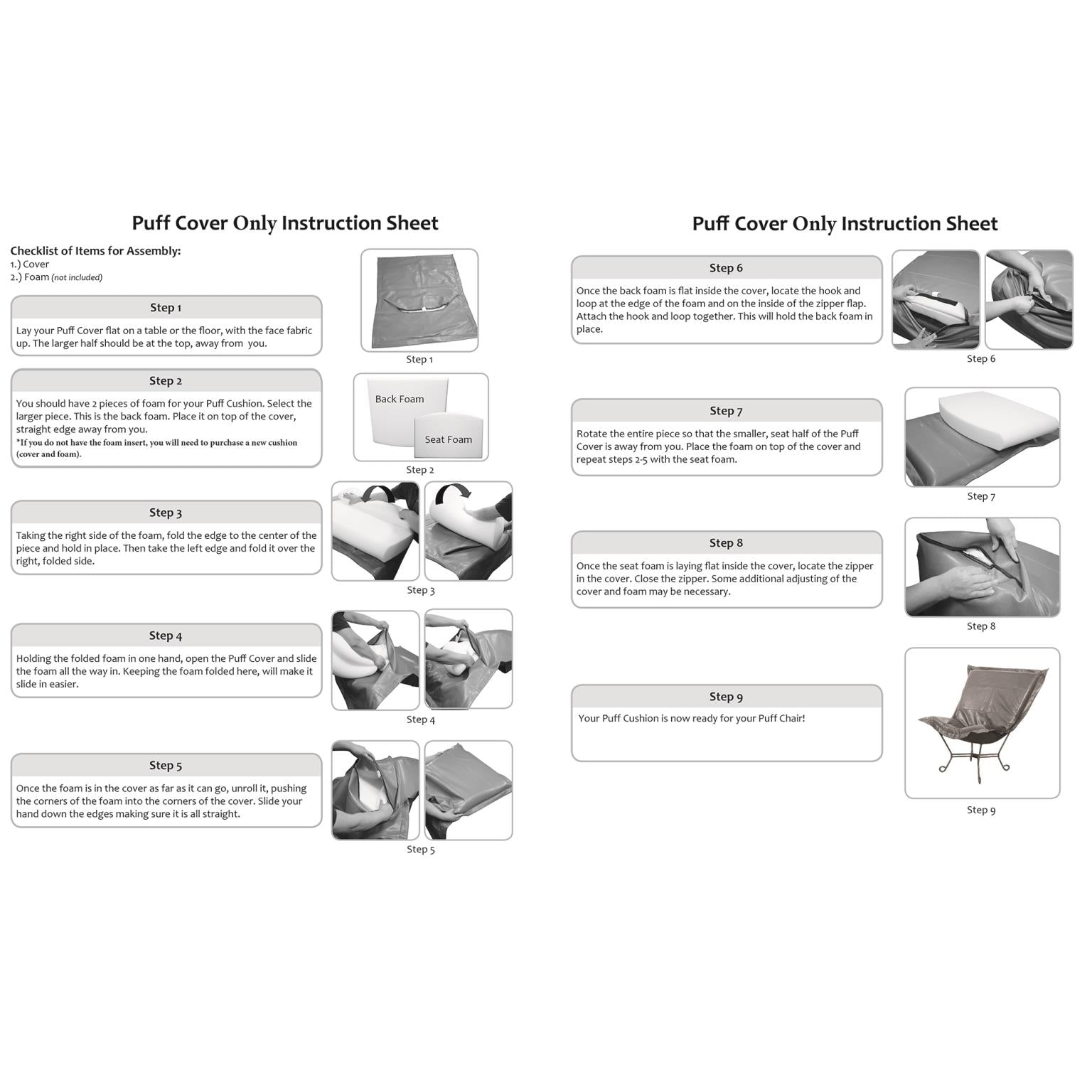 Puff Cover Only Instruction Sheet

Checklist of Items for Assembly:
1.) Cover
2.) Foam (not included)

Step 1

Lay your Puff Cover flat on a table or the floor, with the face fabric up. The larger half should be at the top, away from you.

Step 1

Step 2

You should have 2 pieces of foam for your Puff Cushion. Select the larger piece. This is the back foam. Place it on top of the cover, straight edge away from you.
*If you do not have the foam insert, you will need to purchase a new cushion (cover and foam).

Back Foam

Seat Foam

Step 2

Step 3

Taking the right side of the foam, fold the edge to the center of the piece and hold in place. Then take the left edge and fold it over the right, folded side.

Step 3

Step 4

Holding the folded foam in one hand, open the Puff Cover and slide the foam all the way in. Keeping the foam folded here, will make it slide in easier.

Step 4

Step 5

Once the foam is in the cover as far as it can go, unroll it, pushing the corners of the foam into the corners of the cover. Slide your hand down the edges making sure it is all straight.

Step 5

Puff Cover Only Instruction Sheet

Step 6

Once the back foam is flat inside the cover, locate the hook and loop at the edge of the foam and on the inside of the zipper flap. Attach the hook and loop together. This will hold the back foam in place.

Step 6

Step 7

Rotate the entire piece so that the smaller, seat half of the Puff Cover is away from you. Place the foam on top of the cover and repeat steps 2-5 with the seat foam.

Step 7

Step 8

Once the seat foam is laying flat inside the cover, locate the zipper in the cover. Close the zipper. Some additional adjusting of the cover and foam may be necessary.

Step 8

Step 9

Your Puff Cushion is now ready for your Puff Chair!

Step 9